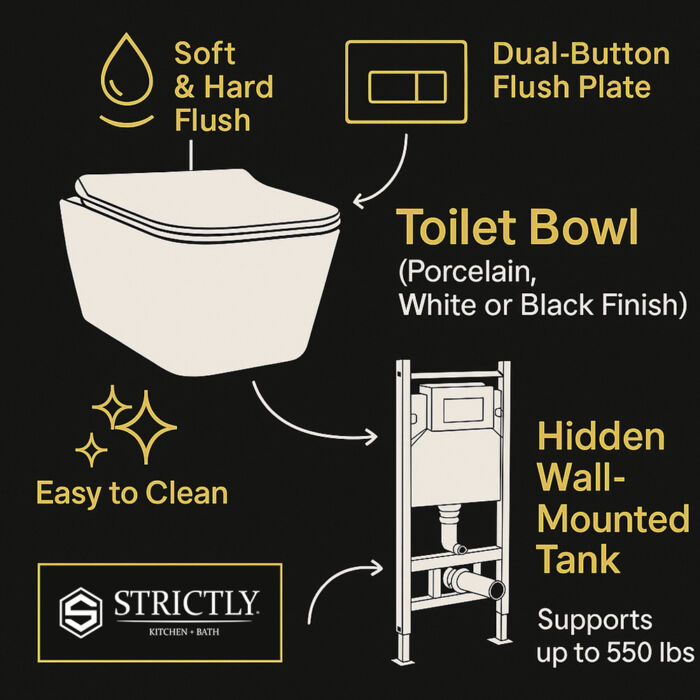 Soft & Hard Flush

Dual-Button Flush Plate

Toilet Bowl
(Porcelain, White or Black Finish)

Easy to Clean

Hidden Wall-Mounted Tank

Supports up to 550 lbs

STRICTLY
KITCHEN + BATH