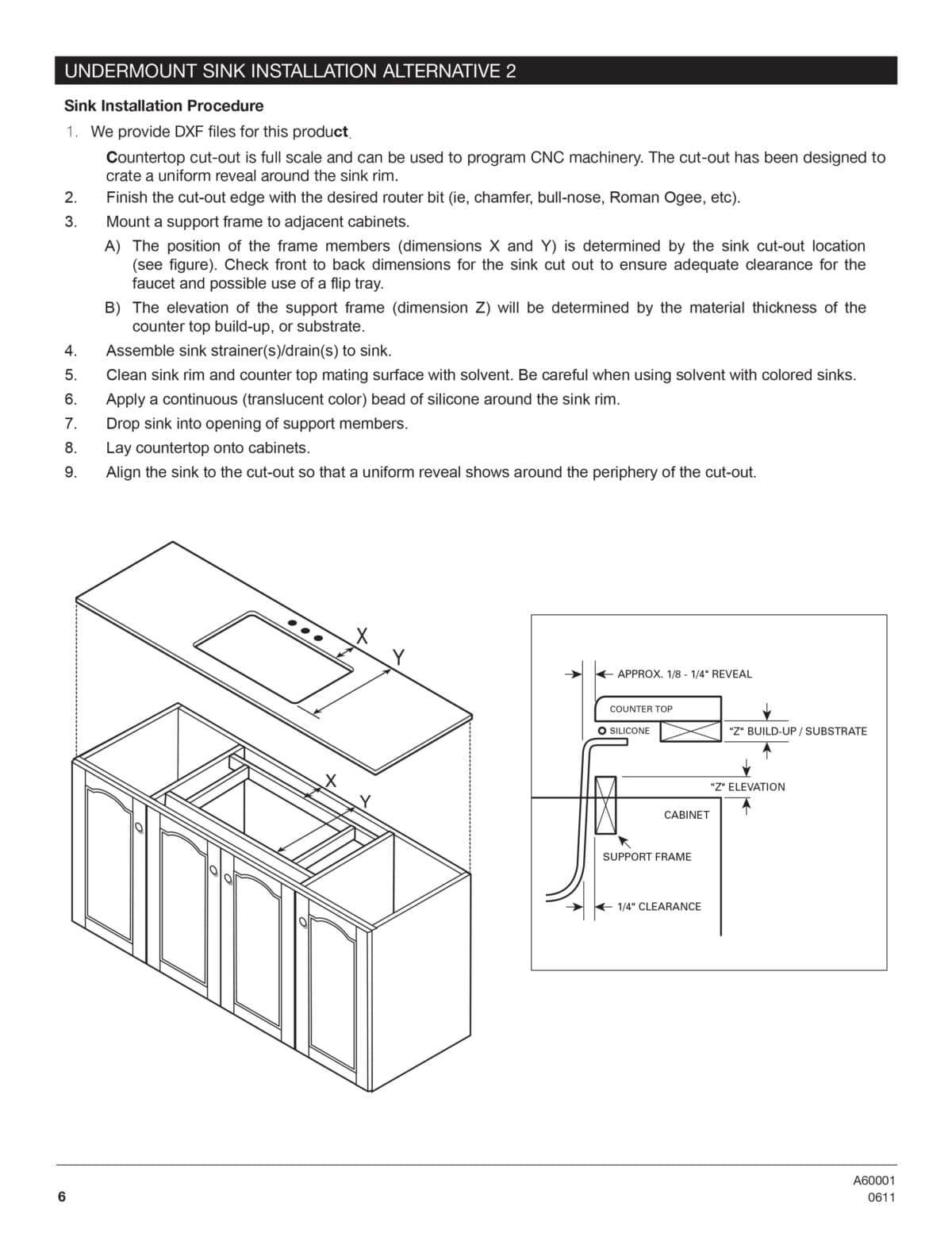 UNDERMOUNT SINK INSTALLATION ALTERNATIVE 2

Sink Installation Procedure

1. We provide DXF files for this product.

Countertop cut-out is full scale and can be used to program CNC machinery. The cut-out has been designed to crate a uniform reveal around the sink rim.

2. Finish the cut-out edge with the desired router bit (ie, chamfer, bull-nose, Roman Ogee, etc).

3. Mount a support frame to adjacent cabinets.

A) The position of the frame members (dimensions X and Y) is determined by the sink cut-out location (see figure). Check front to back dimensions for the sink cut out to ensure adequate clearance for the faucet and possible use of a flip tray.

B) The elevation of the support frame (dimension Z) will be determined by the material thickness of the counter top build-up, or substrate.

4. Assemble sink strainer(s)/drain(s) to sink.

5. Clean sink rim and counter top mating surface with solvent. Be careful when using solvent with colored sinks.

6. Apply a continuous (translucent color) bead of silicone around the sink rim.

7. Drop sink into opening of support members.

8. Lay countertop onto cabinets.

9. Align the sink to the cut-out so that a uniform reveal shows around the periphery of the cut-out.

X
Y
X
Y

APPROX. 1/8 - 1/4" REVEAL
COUNTER TOP
SILICONE
"Z" BUILD-UP / SUBSTRATE
"Z" ELEVATION
CABINET
SUPPORT FRAME
1/4" CLEARANCE

6

A60001
0611