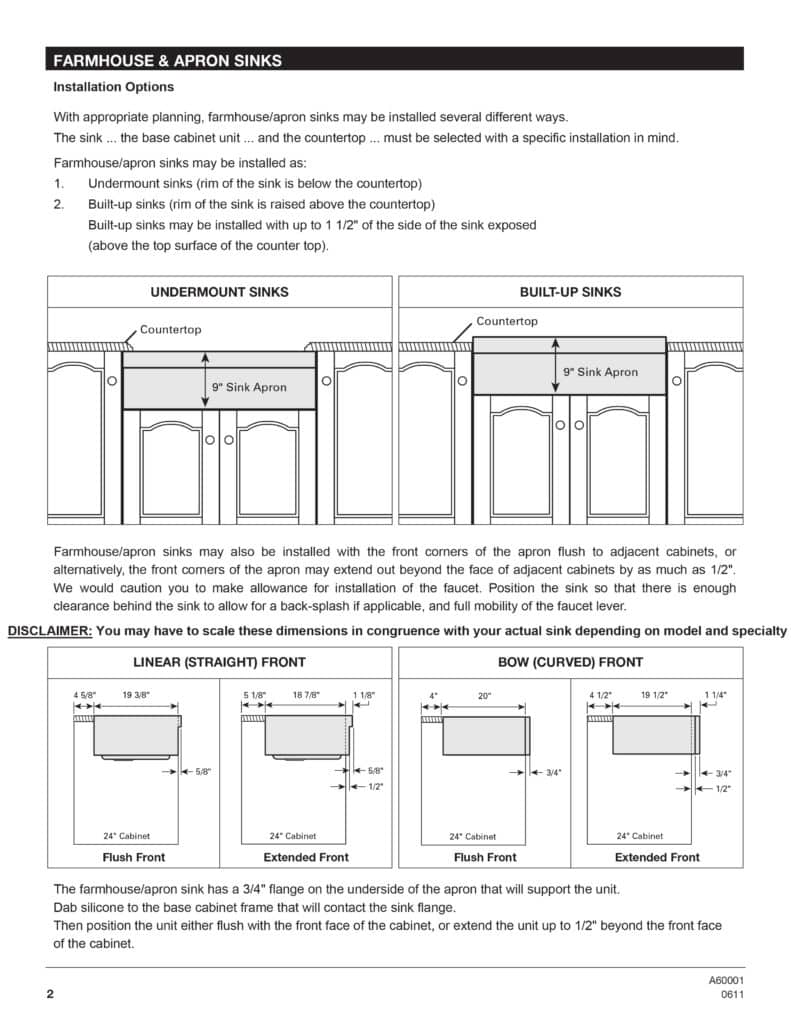 FARMHOUSE & APRON SINKS

Installation Options

With appropriate planning, farmhouse/apron sinks may be installed several different ways.
The sink ... the base cabinet unit ... and the countertop ... must be selected with a specific installation in mind.

Farmhouse/apron sinks may be installed as:
1. Undermount sinks (rim of the sink is below the countertop)
2. Built-up sinks (rim of the sink is raised above the countertop)
Built-up sinks may be installed with up to 1 1/2" of the side of the sink exposed (above the top surface of the counter top).

UNDERMOUNT SINKS

Countertop

9" Sink Apron

BUILT-UP SINKS

Countertop

9" Sink Apron

Farmhouse/apron sinks may also be installed with the front corners of the apron flush to adjacent cabinets, or alternatively, the front corners of the apron may extend out beyond the face of adjacent cabinets by as much as 1/2". We would caution you to make allowance for installation of the faucet. Position the sink so that there is enough clearance behind the sink to allow for a back-splash if applicable, and full mobility of the faucet lever.

DISCLAIMER: You may have to scale these dimensions in congruence with your actual sink depending on model and specialty

LINEAR (STRAIGHT) FRONT

4 5/8" 19 3/8"
5/8"
24" Cabinet
Flush Front

5 1/8" 18 7/8" 1 1/8"
5/8"
1/2"
24" Cabinet
Extended Front

BOW (CURVED) FRONT

4" 20"
3/4"
24" Cabinet
Flush Front

4 1/2" 19 1/2" 1 1/4"
3/4"
1/2"
24" Cabinet
Extended Front

The farmhouse/apron sink has a 3/4" flange on the underside of the apron that will support the unit.
Dab silicone to the base cabinet frame that will contact the sink flange.
Then position the unit either flush with the front face of the cabinet, or extend the unit up to 1/2" beyond the front face of the cabinet.

2

A60001
0611