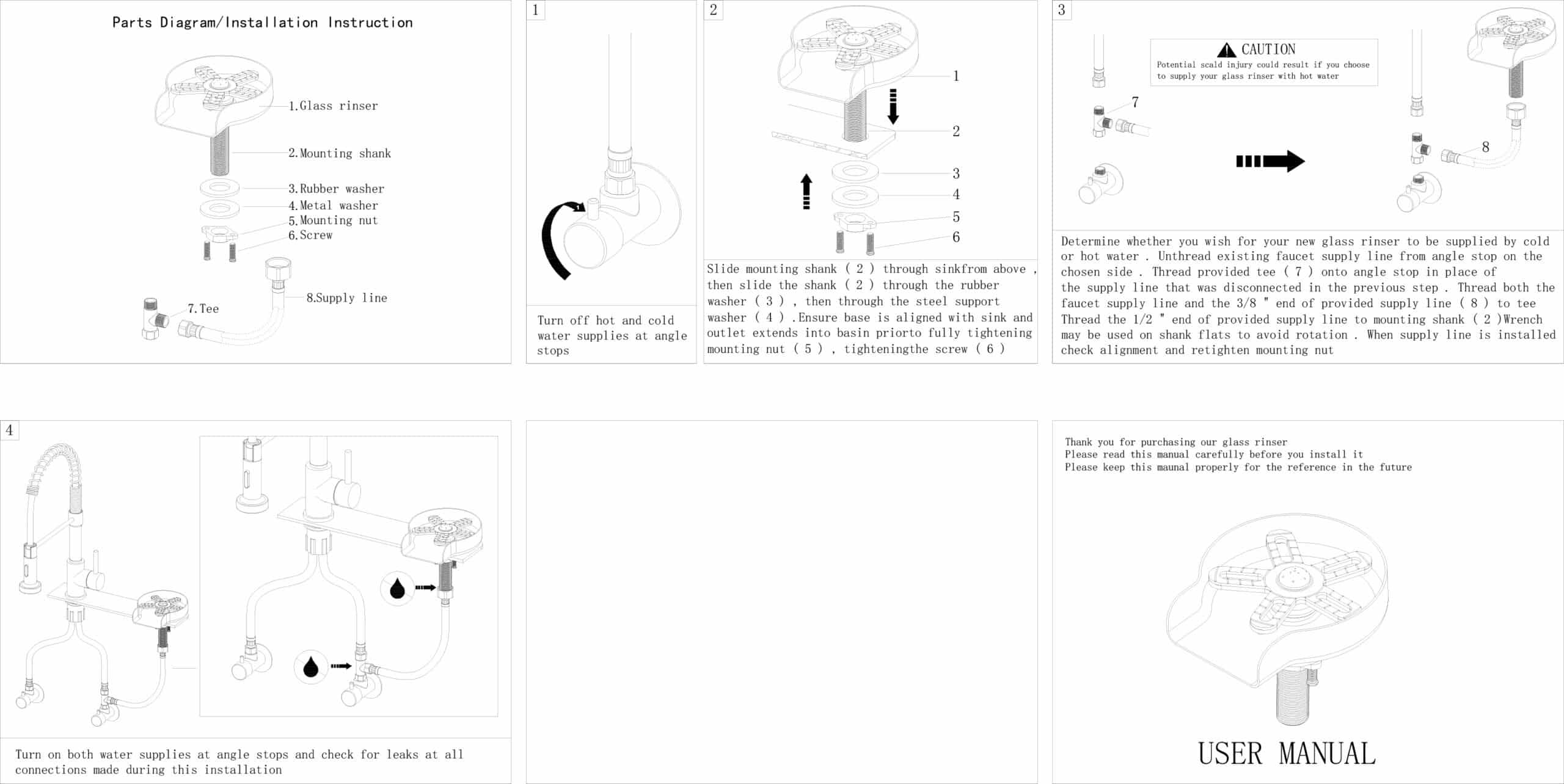 Parts Diagram/Installation Instruction

1.Glass rinser
2.Mounting shank
3.Rubber washer
4.Metal washer
5.Mounting nut
6.Screw
7.Tee
8.Supply line

1

Turn off hot and cold water supplies at angle stops

2

1
2
3
4
5
6

Slide mounting shank ( 2 ) through sinkfrom above , then slide the shank ( 2 ) through the rubber washer ( 3 ) , then through the steel support washer ( 4 ) .Ensure base is aligned with sink and outlet extends into basin priorto fully tightening mounting nut ( 5 ) , tighteningthe screw ( 6 )

3

CAUTION
Potential scald injury could result if you choose to supply your glass rinser with hot water

7
8

Determine whether you wish for your new glass rinser to be supplied by cold or hot water . Unthread existing faucet supply line from angle stop on the chosen side . Thread provided tee ( 7 ) onto angle stop in place of the supply line that was disconnected in the previous step . Thread both the faucet supply line and the 3/8 " end of provided supply line ( 8 ) to tee Thread the 1/2 " end of provided supply line to mounting shank ( 2 )Wrench may be used on shank flats to avoid rotation . When supply line is installed check alignment and retighten mounting nut

4

Turn on both water supplies at angle stops and check for leaks at all connections made during this installation

Thank you for purchasing our glass rinser
Please read this manual carefully before you install it
Please keep this maunal properly for the reference in the future

USER MANUAL